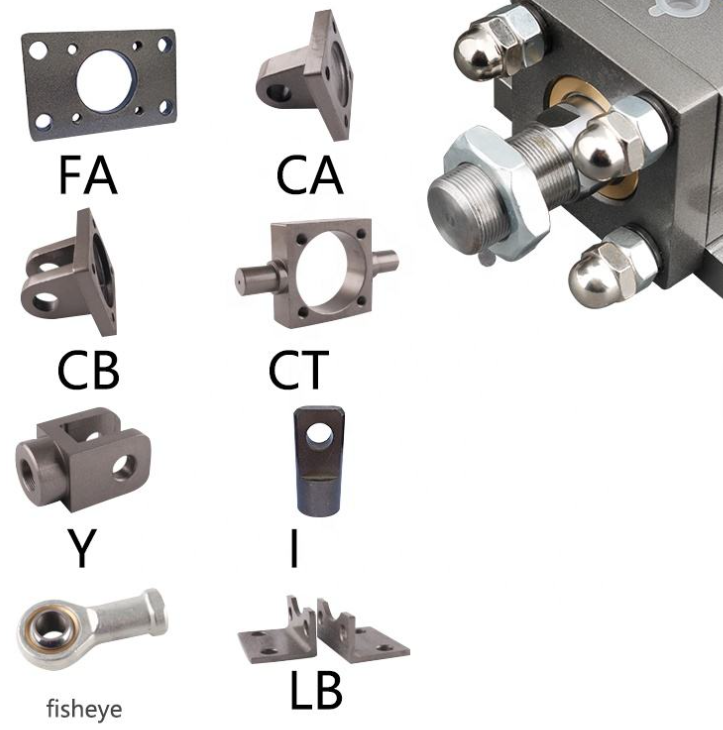 FA
CA
CB
CT
Y
I
fisheye
LB